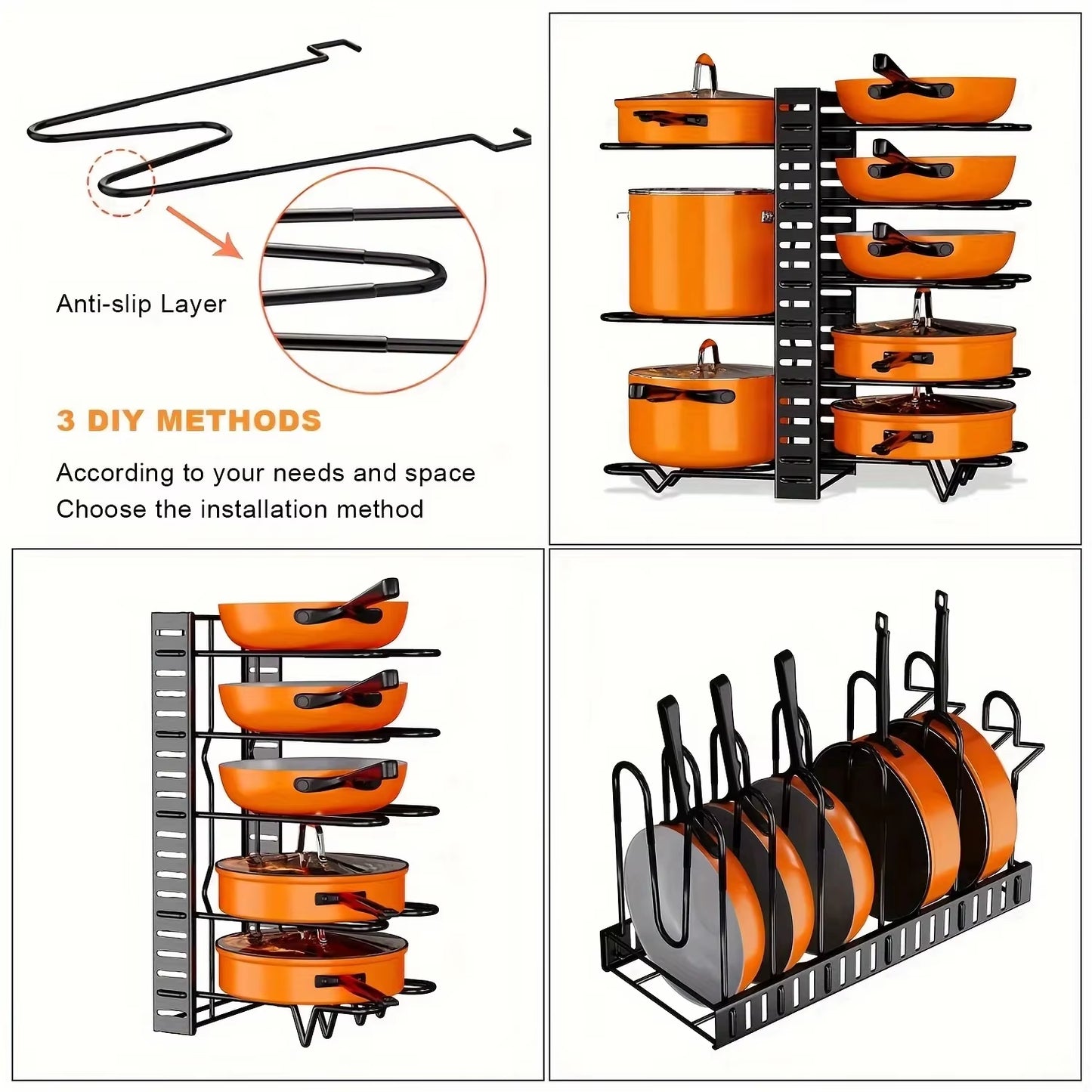 Anti-slip Layer

3 DIY METHODS

According to your needs and space
Choose the installation method