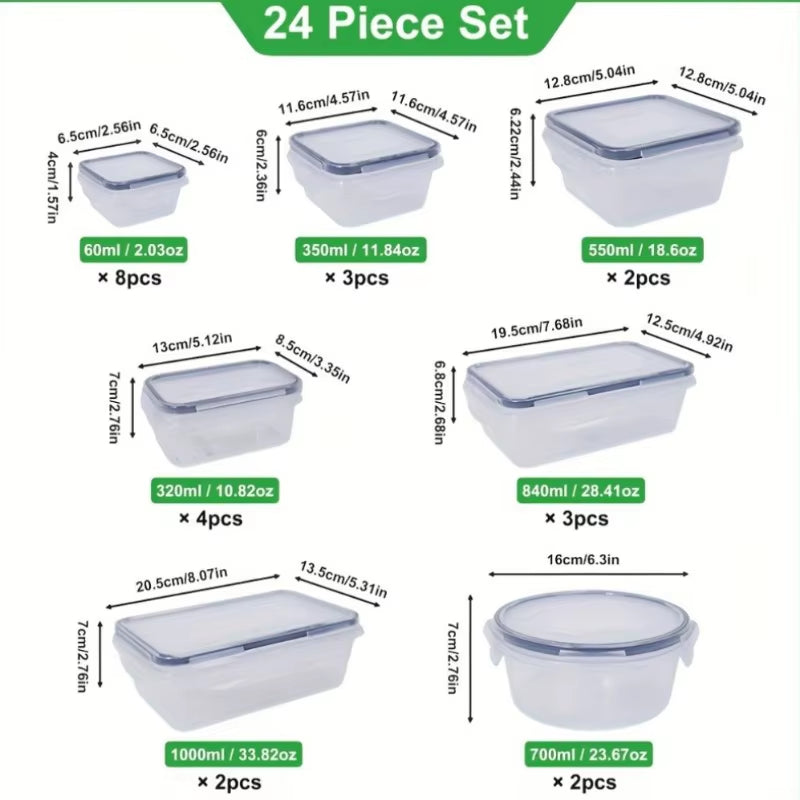 24 Piece Set

6.5cm/2.56in
6.5cm/2.56in
4cm/1.57in
60ml / 2.03oz
× 8pcs

11.6cm/4.57in
11.6cm/4.57in
6cm/2.36in
350ml / 11.84oz
× 3pcs

12.8cm/5.04in
12.8cm/5.04in
6.22cm/2.44in
550ml / 18.6oz
× 2pcs

13cm/5.12in
8.5cm/3.35in
7cm/2.76in
320ml / 10.82oz
× 4pcs

19.5cm/7.68in
12.5cm/4.92in
6.8cm/2.68in
840ml / 28.41oz
× 3pcs

20.5cm/8.07in
13.5cm/5.31in
7cm/2.76in
1000ml / 33.82oz
× 2pcs

16cm/6.3in
7cm/2.76in
700ml / 23.67oz
× 2pcs