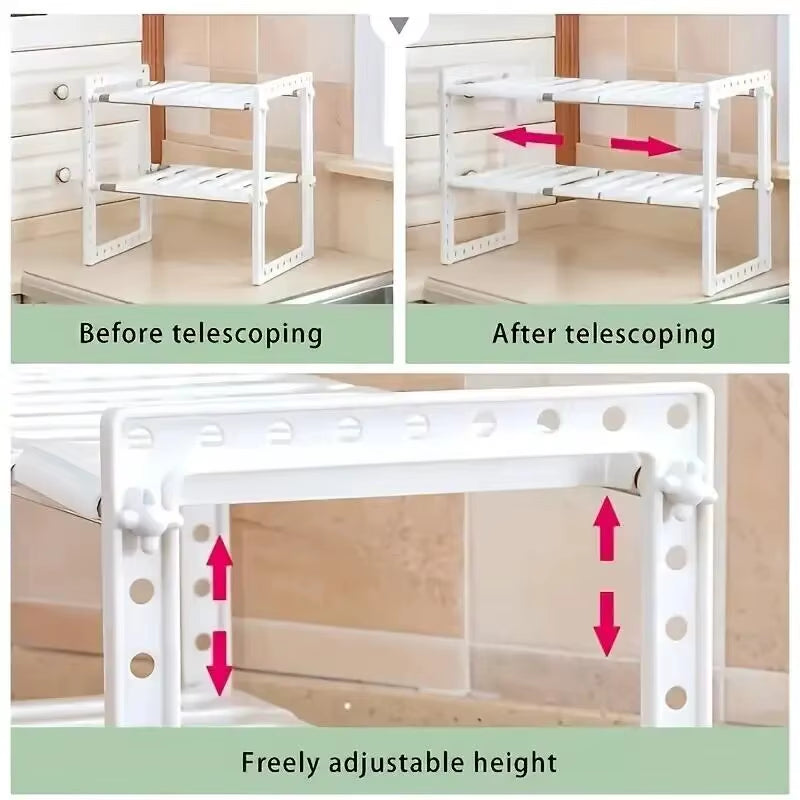 Before telescoping

After telescoping

Freely adjustable height