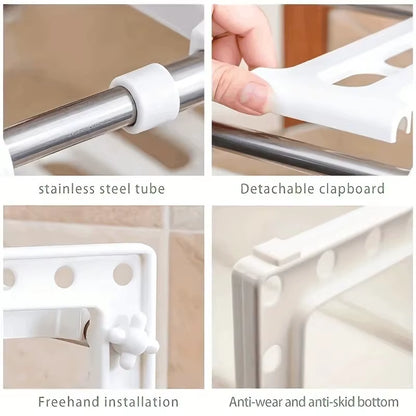 stainless steel tube

Detachable clapboard

Freehand installation

Anti-wear and anti-skid bottom