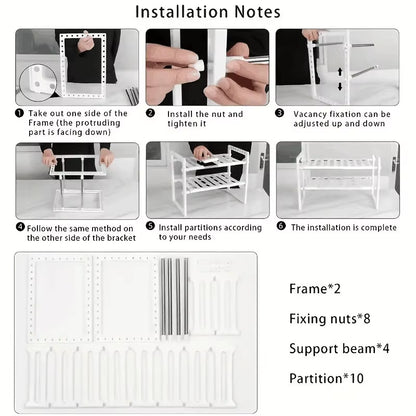 Installation Notes

❶ Take out one side of the Frame (the protruding part is facing down)

❷ Install the nut and tighten it

❸ Vacancy fixation can be adjusted up and down

❹ Follow the same method on the other side of the bracket

❺ Install partitions according to your needs

❻ The installation is complete

Frame*2

Fixing nuts*8

Support beam*4

Partition*10