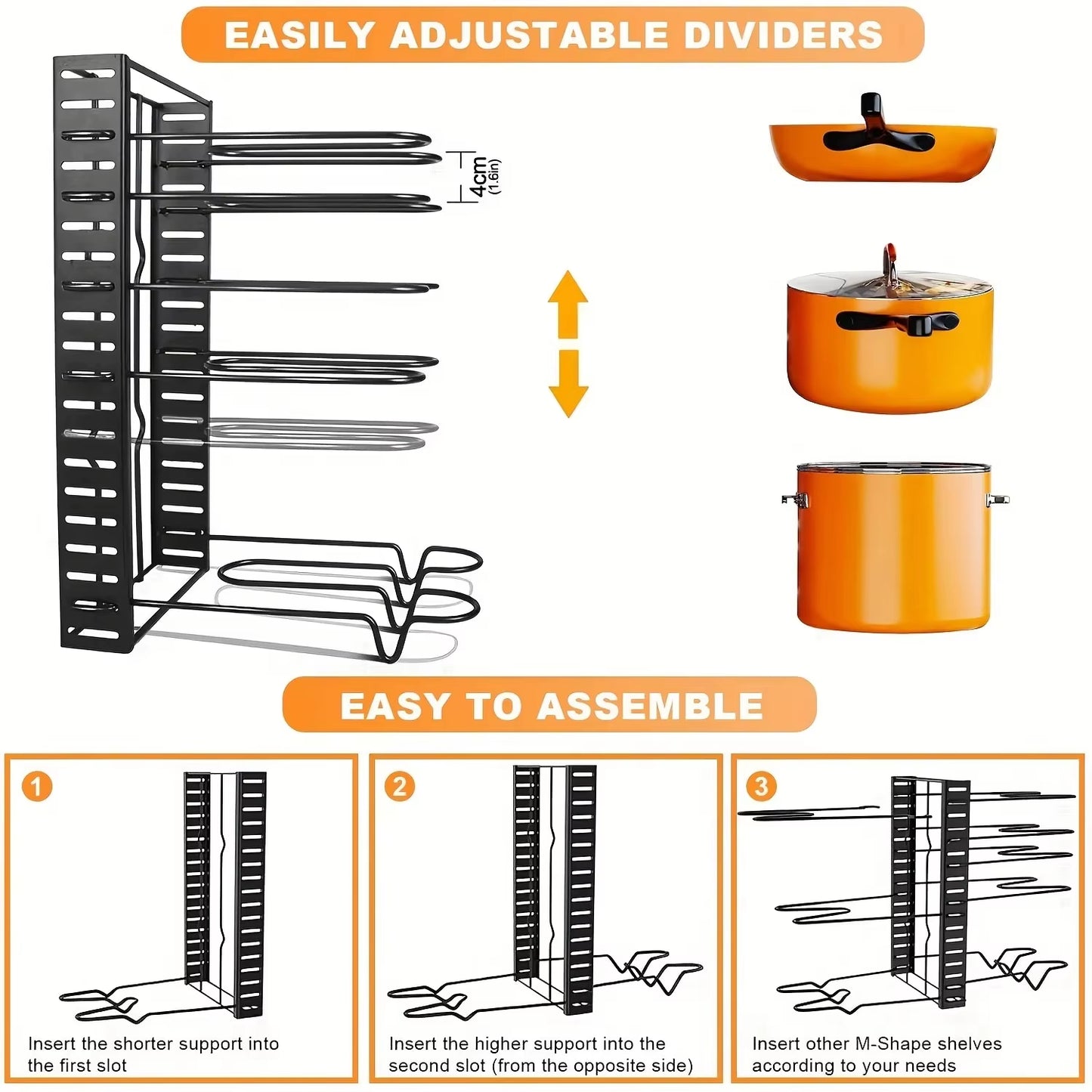 EASILY ADJUSTABLE DIVIDERS

4cm (1.6in)

EASY TO ASSEMBLE

1
Insert the shorter support into the first slot

2
Insert the higher support into the second slot (from the opposite side)

3
Insert other M-Shape shelves according to your needs